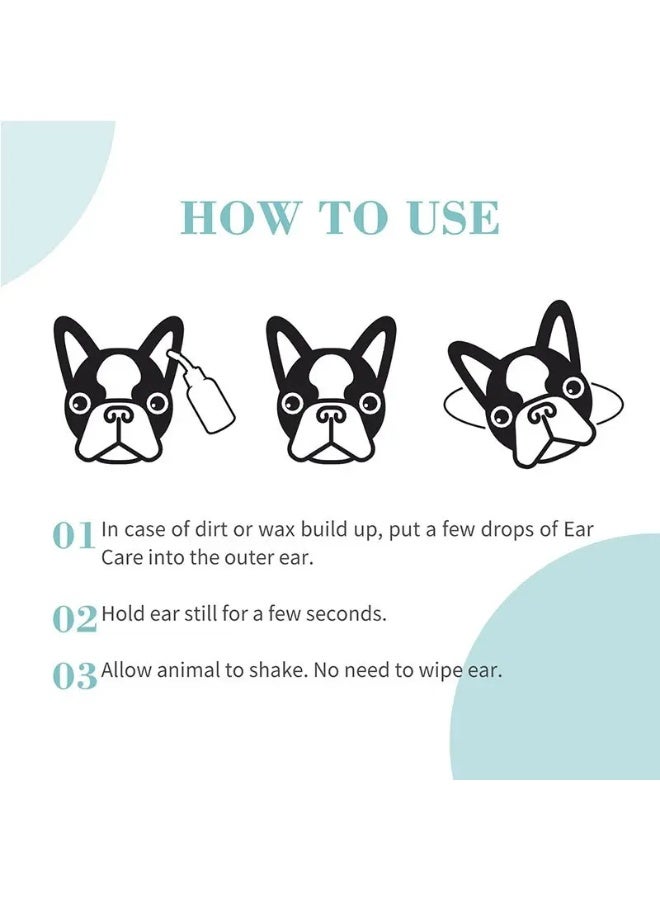 HOW TO USE

01 In case of dirt or wax build up, put a few drops of Ear Care into the outer ear.

02 Hold ear still for a few seconds.

03 Allow animal to shake. No need to wipe ear.